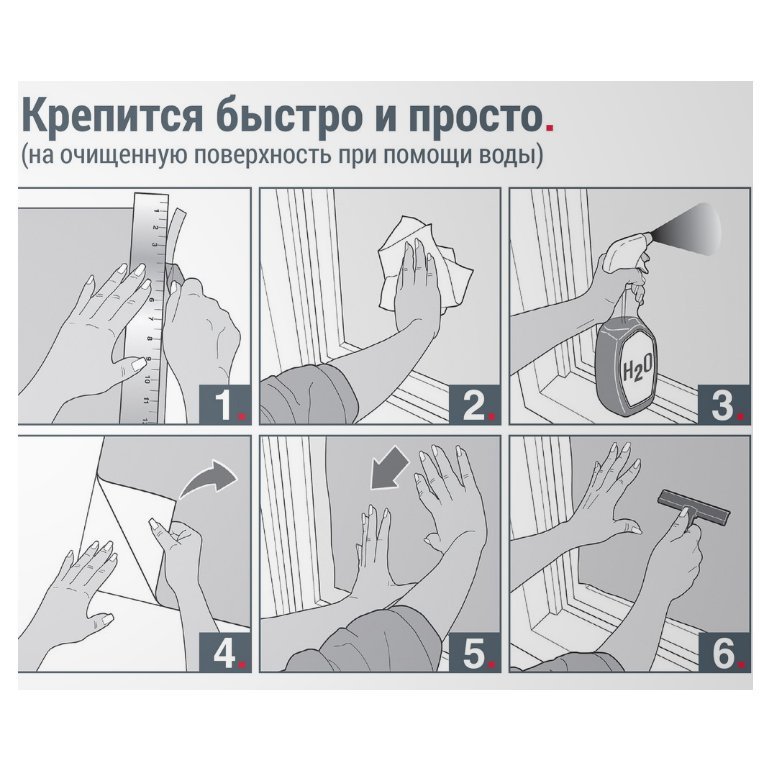 Крепится быстро и просто.
(на очищенную поверхность при помощи воды)

1 2 3 4 5 6 7 8 9 10 11

1.

2.

$H_2O$

3.

4.

5.

6.