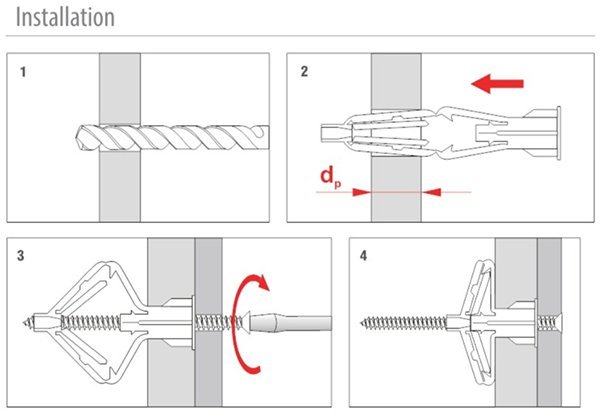 Installation

1

2

$d_p$

3

4