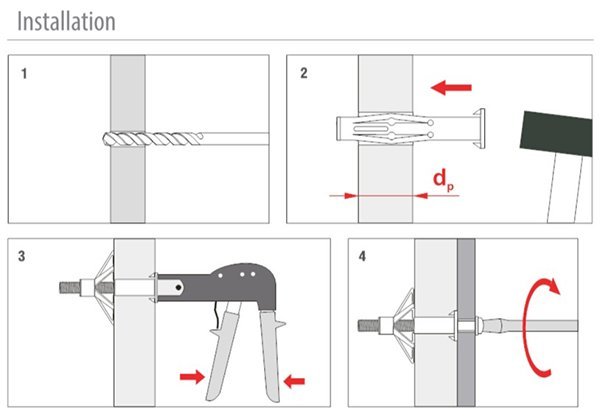 Installation

1

2

$d_p$

3

4