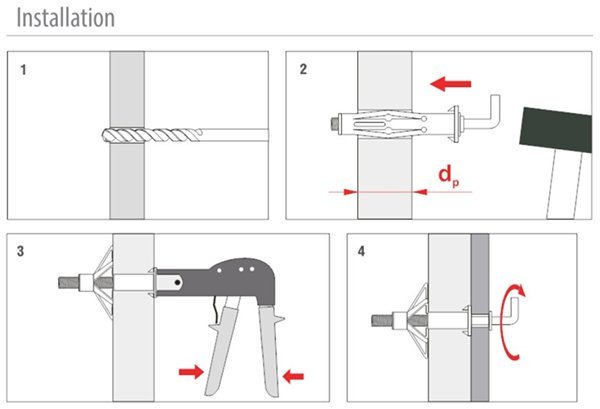 Installation

1

2

$d_p$

3

4