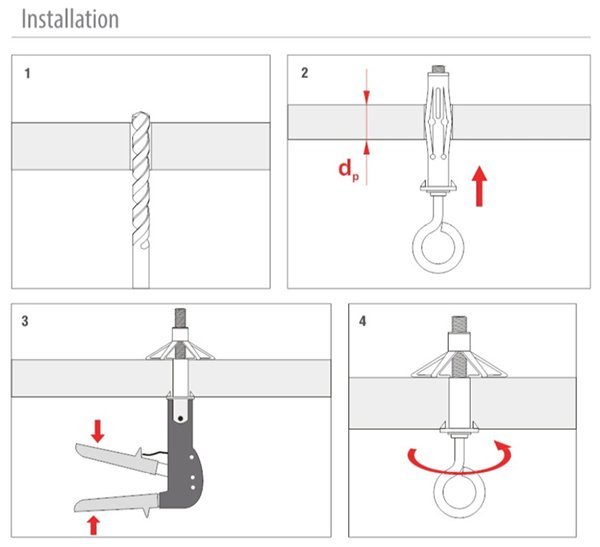 Installation

1

2

$d_p$

3

4