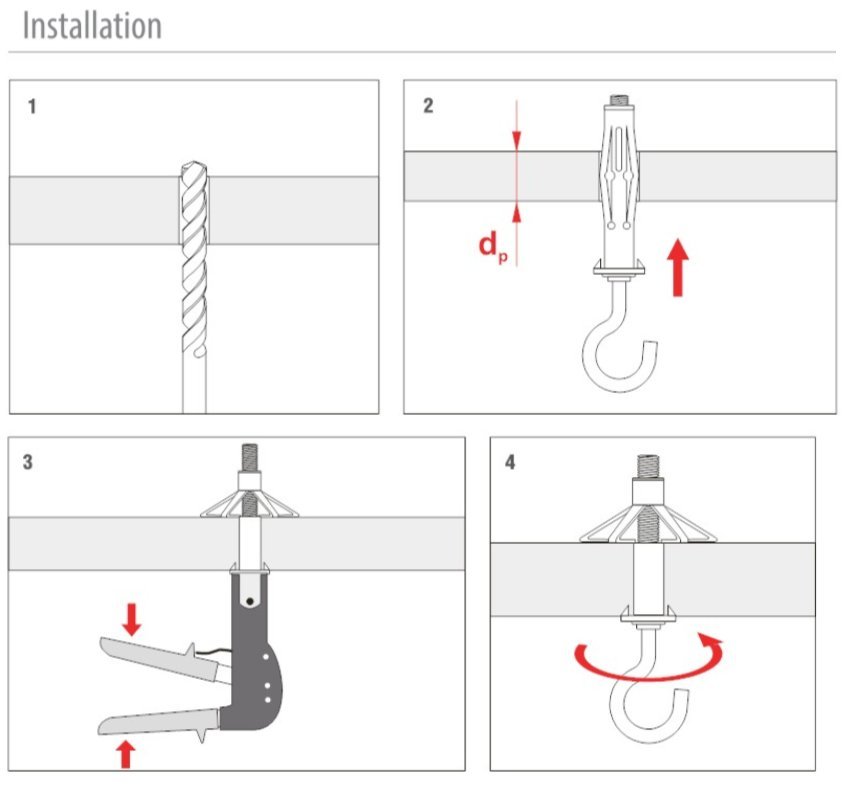 Installation

1

2

$d_p$

3

4