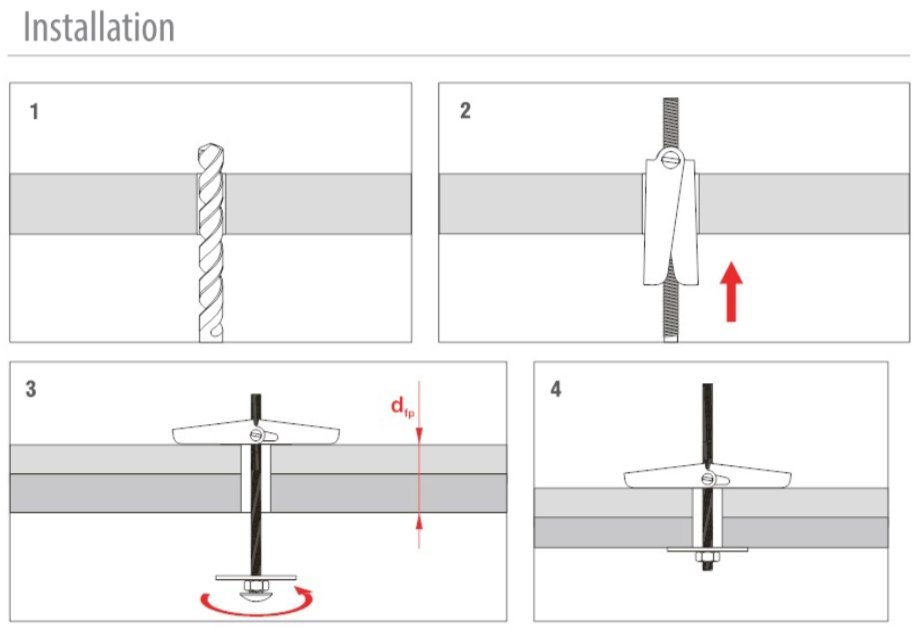 Installation

1

2

3

$d_{tp}$

4