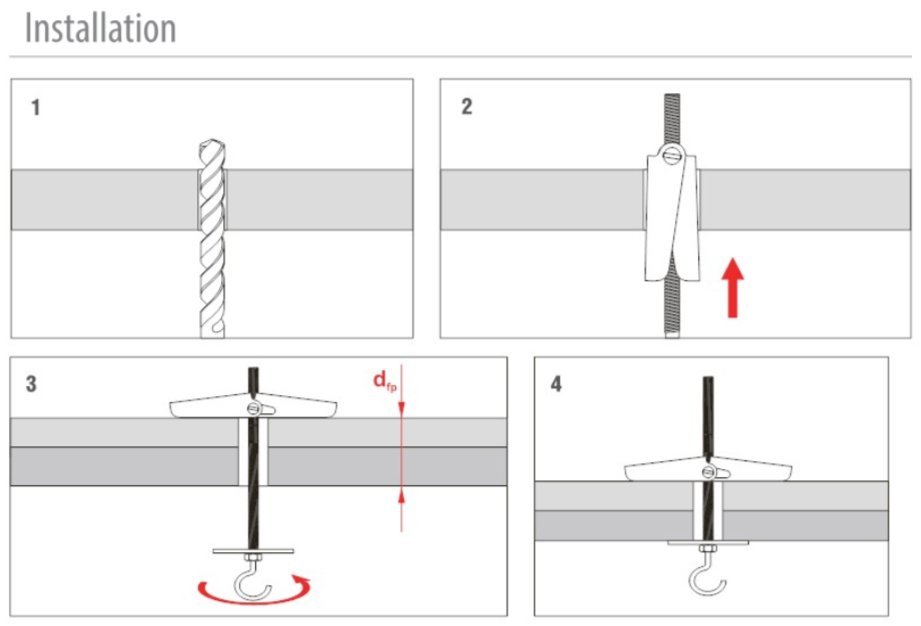 Installation

1

2

3

$d_{fp}$

4