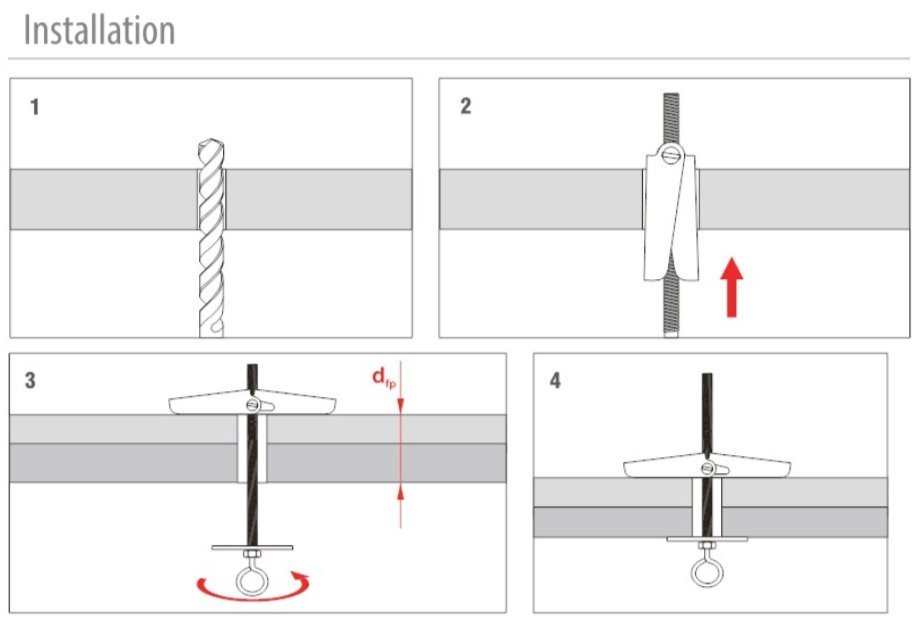 Installation

1

2

3

$d_{fp}$

4