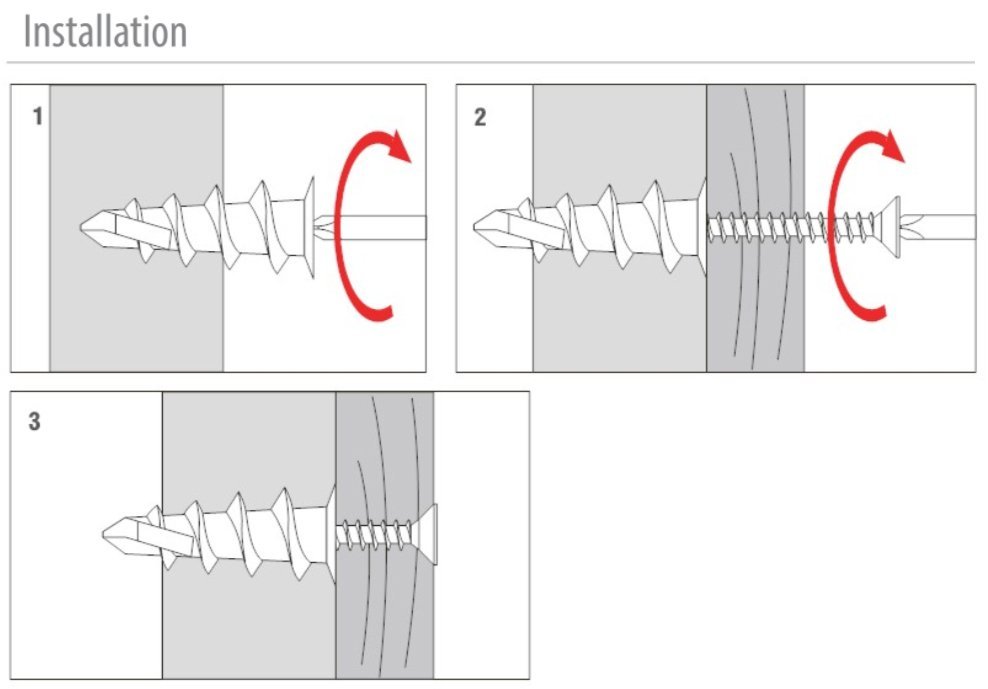 Installation

1

2

3