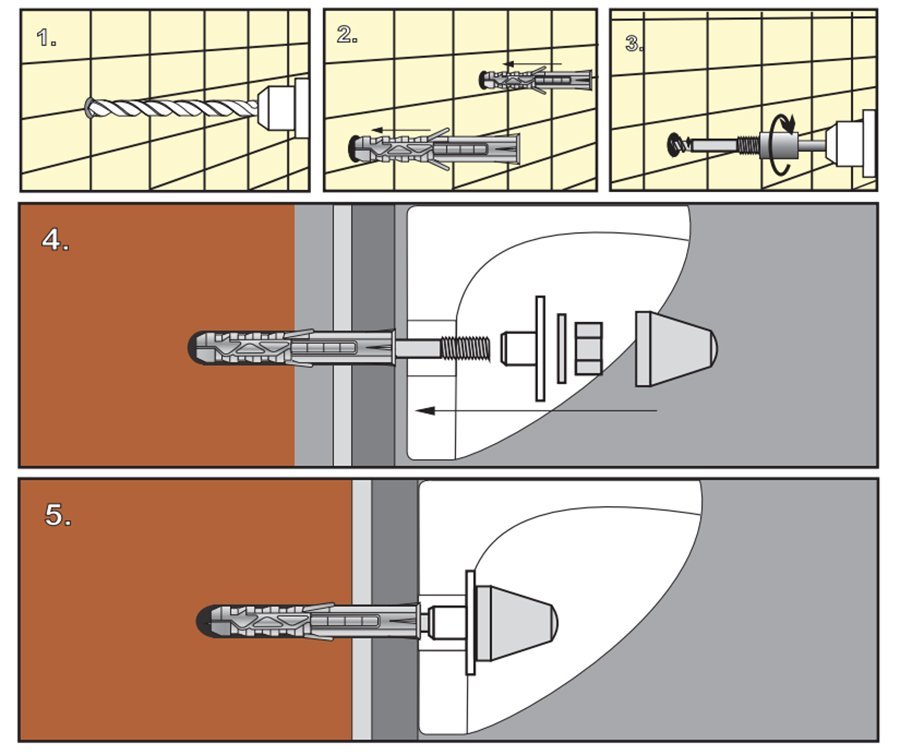 1.

2.

3.

4.

5.