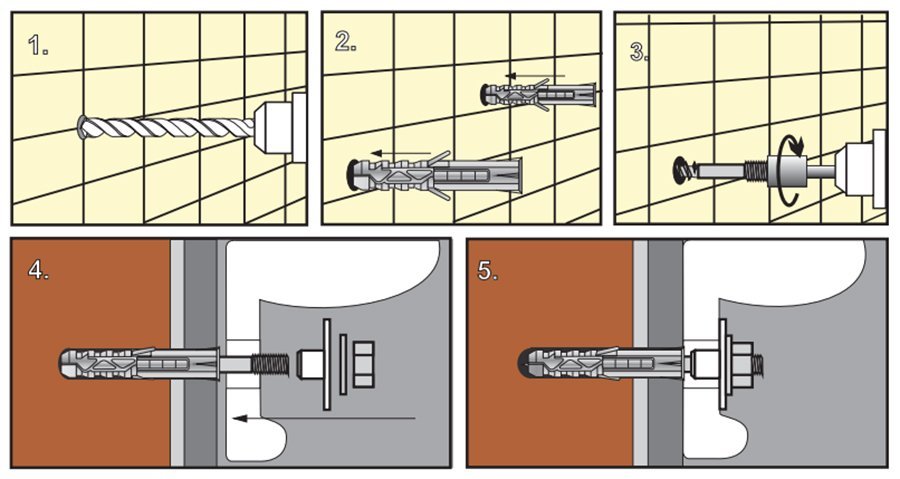 1.

2.

3.

4.

5.