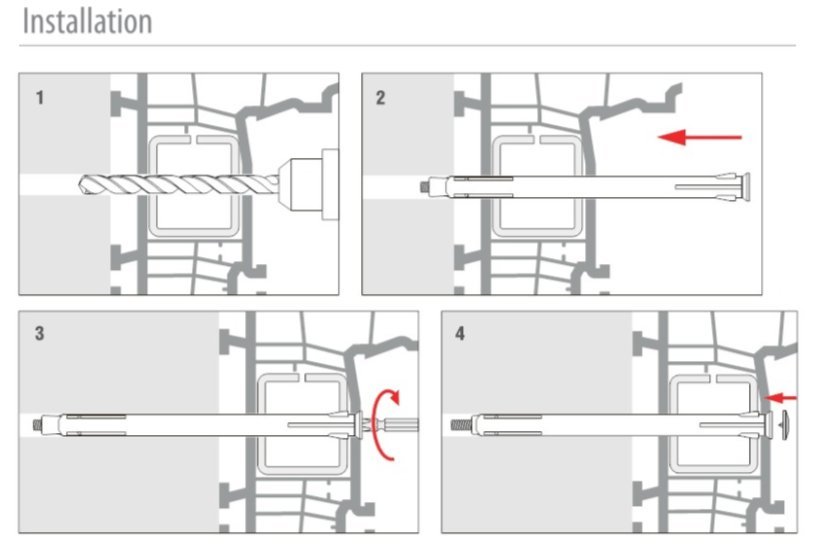 Installation

1

2

3

4