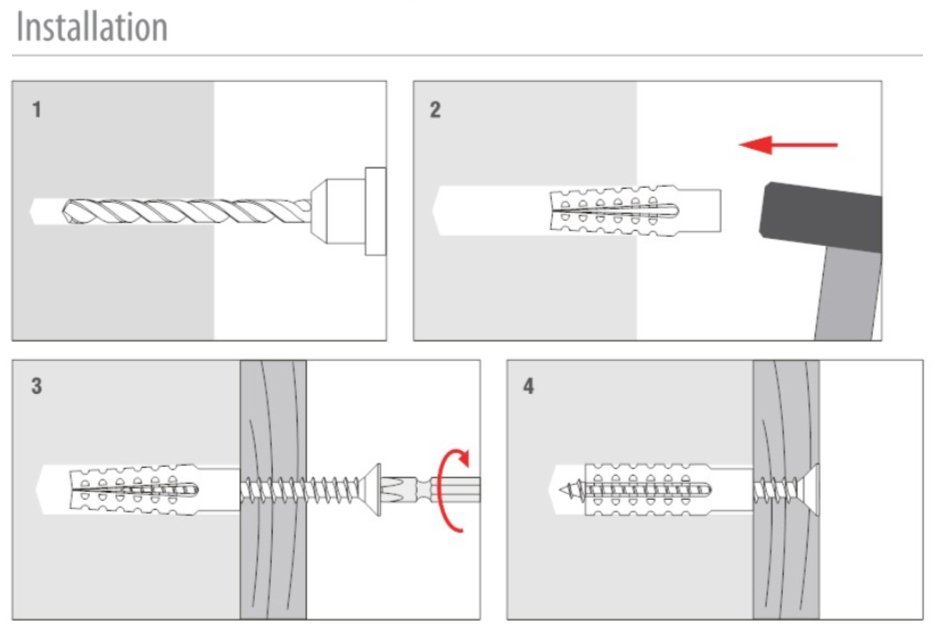 Installation

1

2

3

4