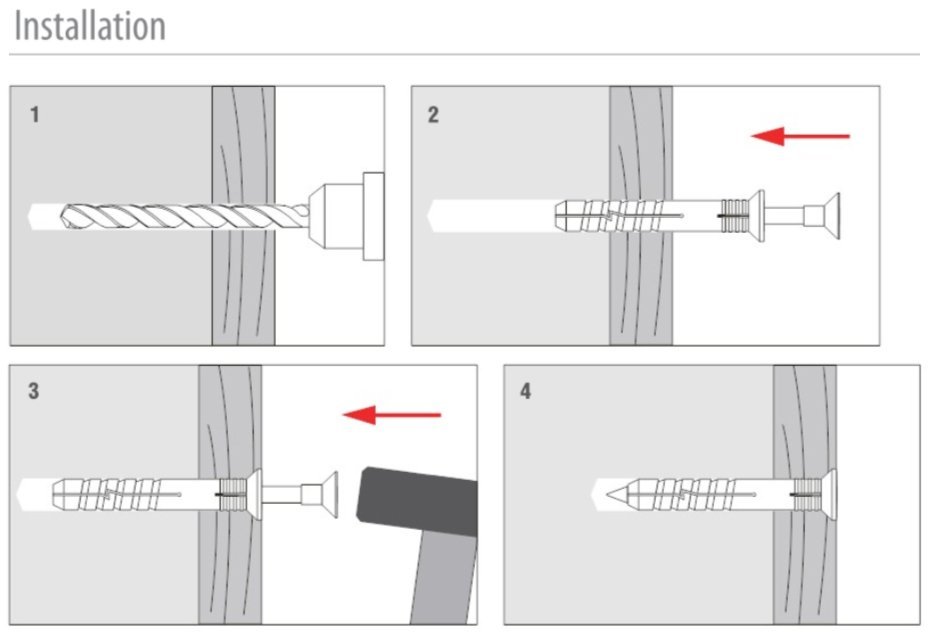 Installation

1

2

3

4