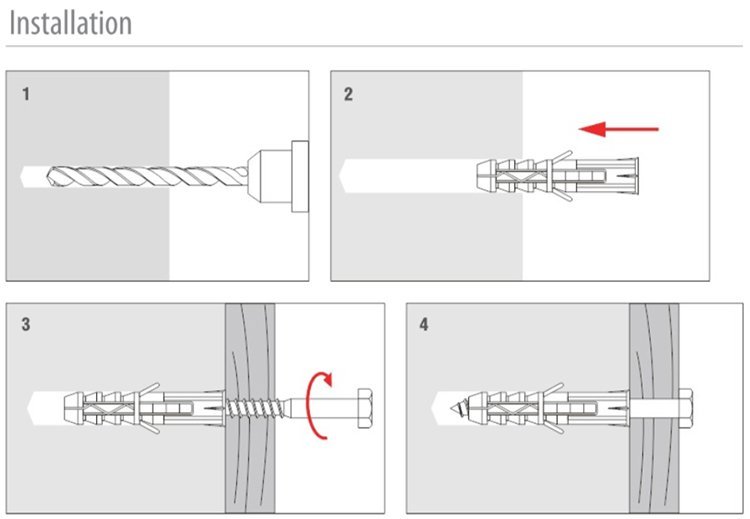 Installation

1

2

3

4