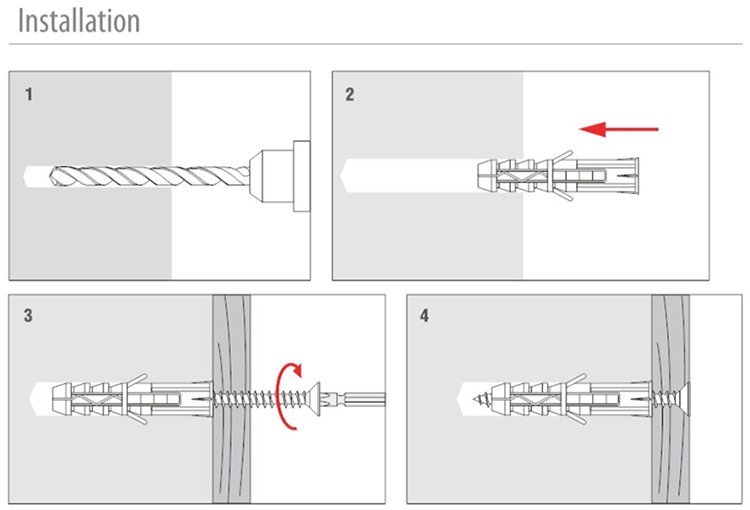 Installation

1

2

3

4