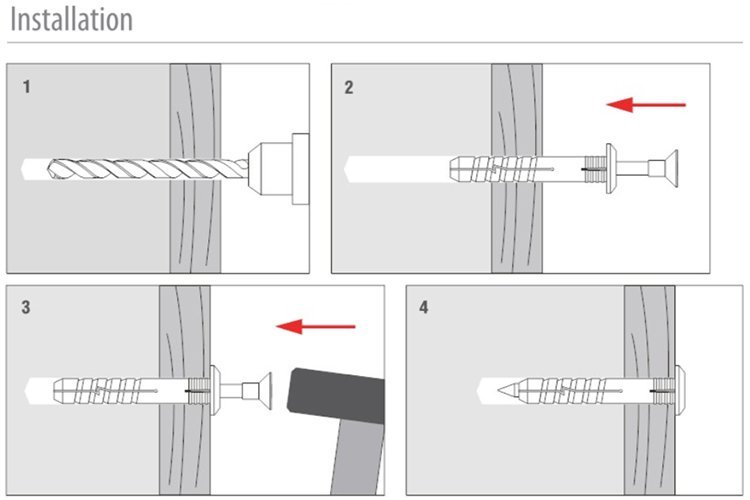 Installation

1

2

3

4