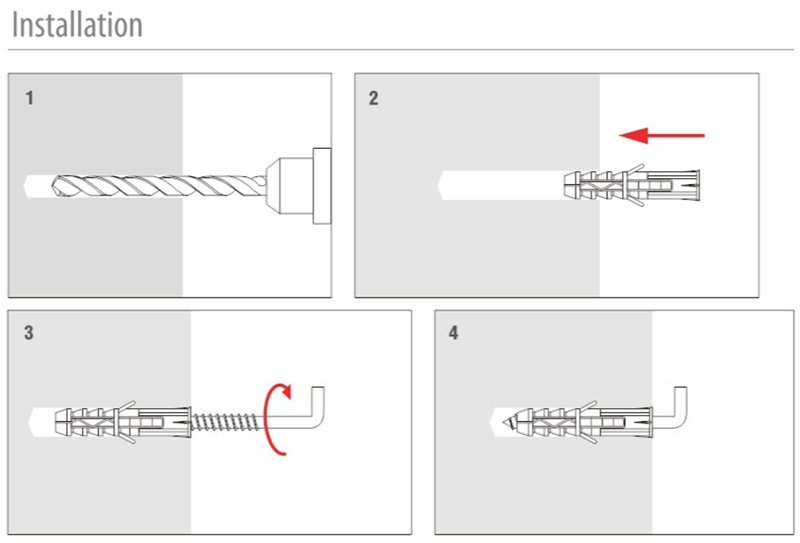 Installation

1

2

3

4