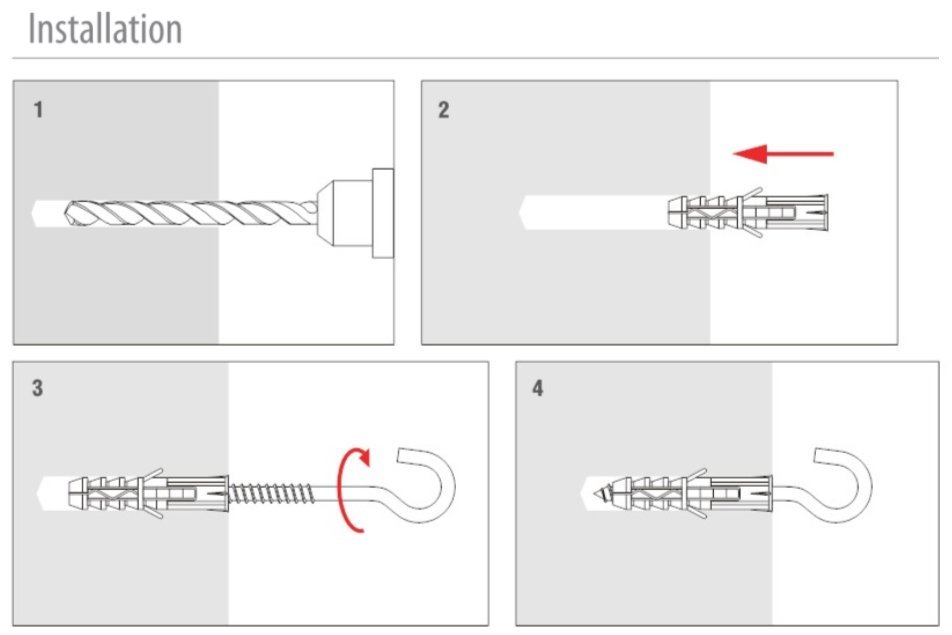 Installation

1

2

3

4