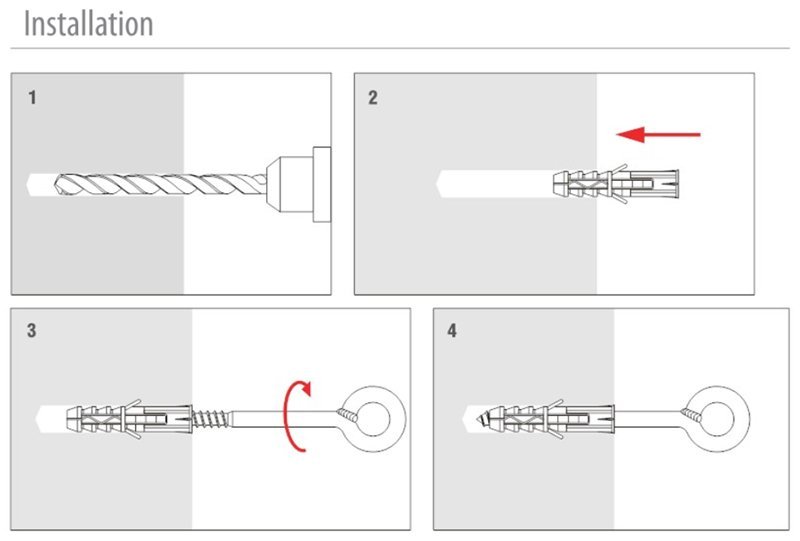 Installation

1

2

3

4