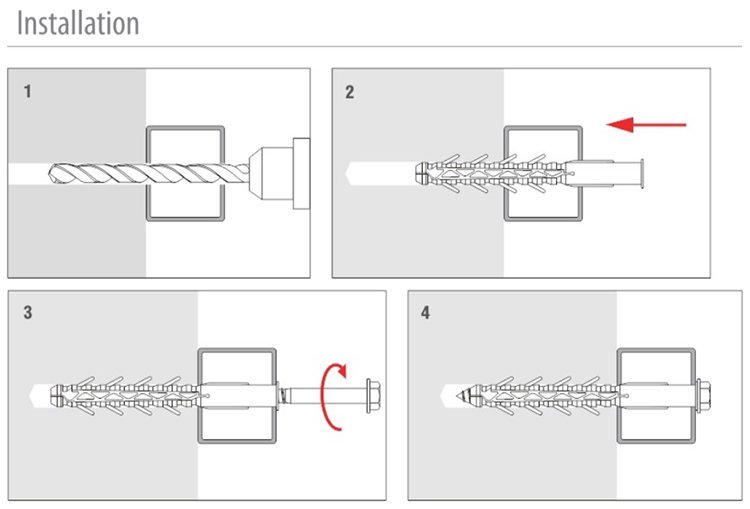 Installation

1

2

3

4