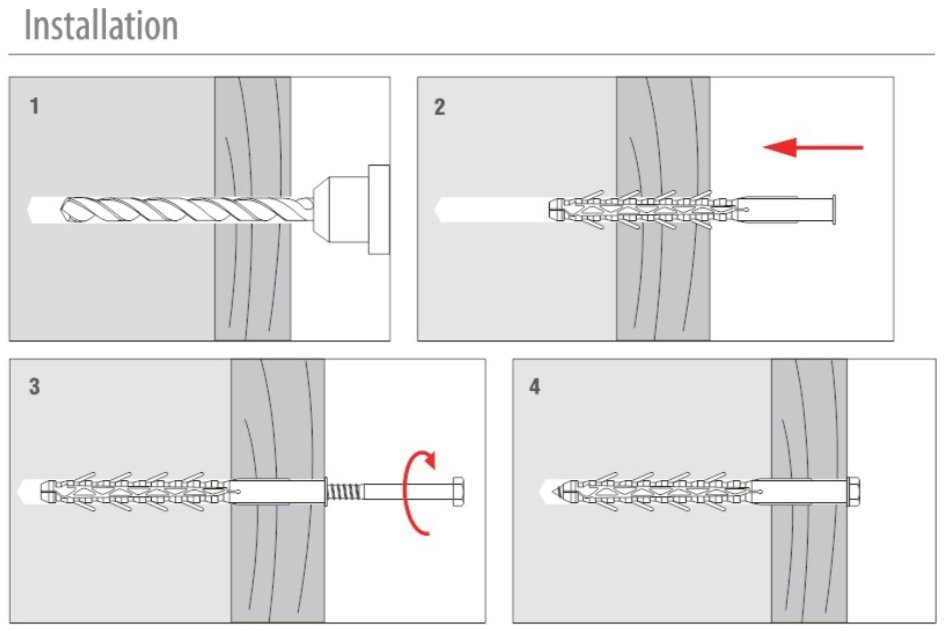 Installation

1

2

3

4