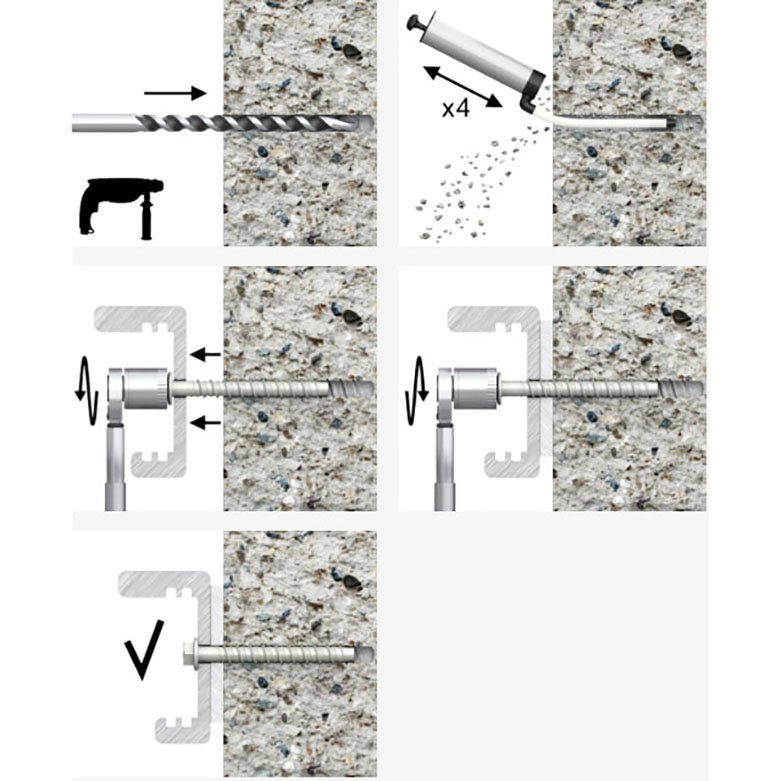 x4