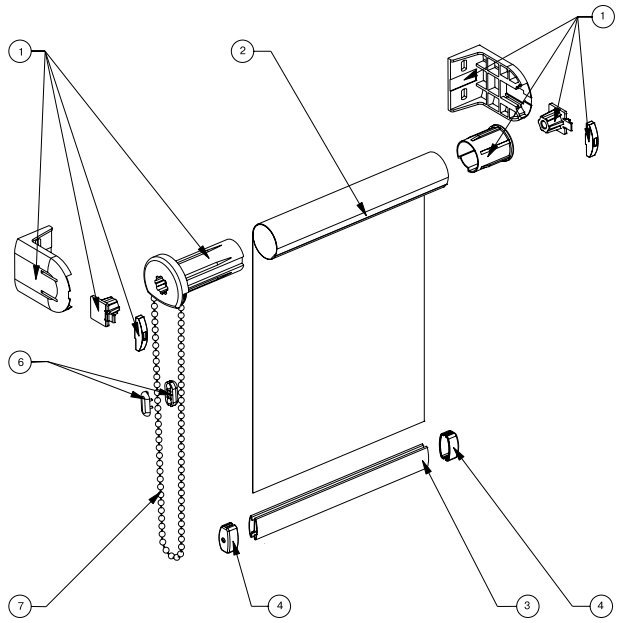 1
2
1
6
7
4
3
4