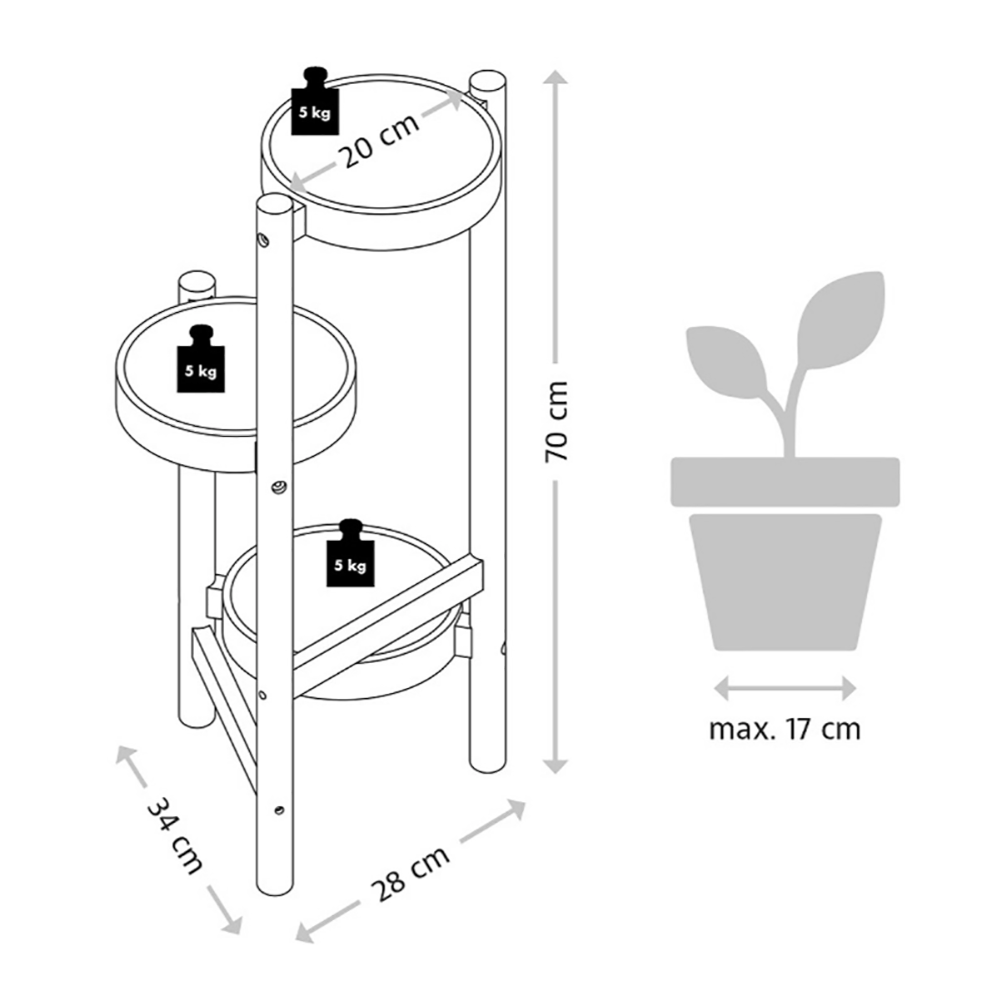 5 kg

20 cm

5 kg

70 cm

5 kg

max. 17 cm

34 cm

28 cm