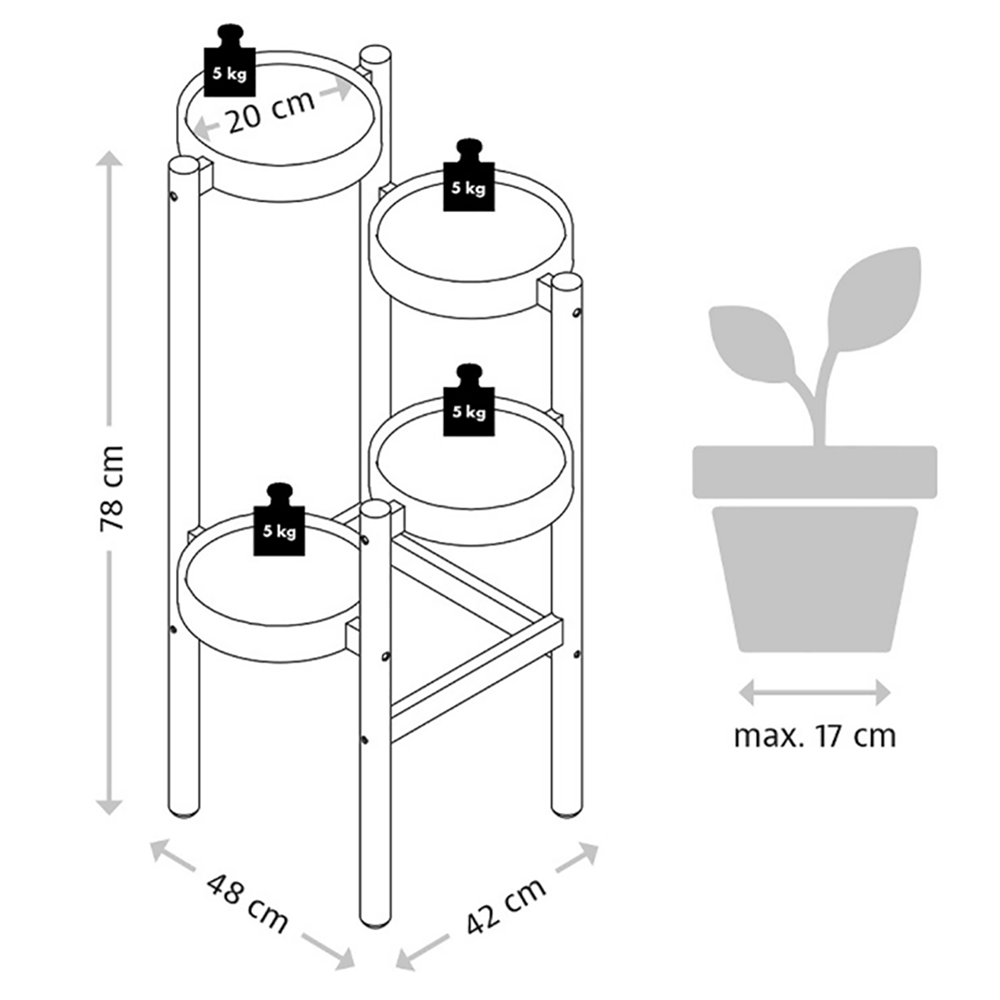 5 kg
20 cm
5 kg
5 kg
5 kg
78 cm
48 cm
42 cm
max. 17 cm