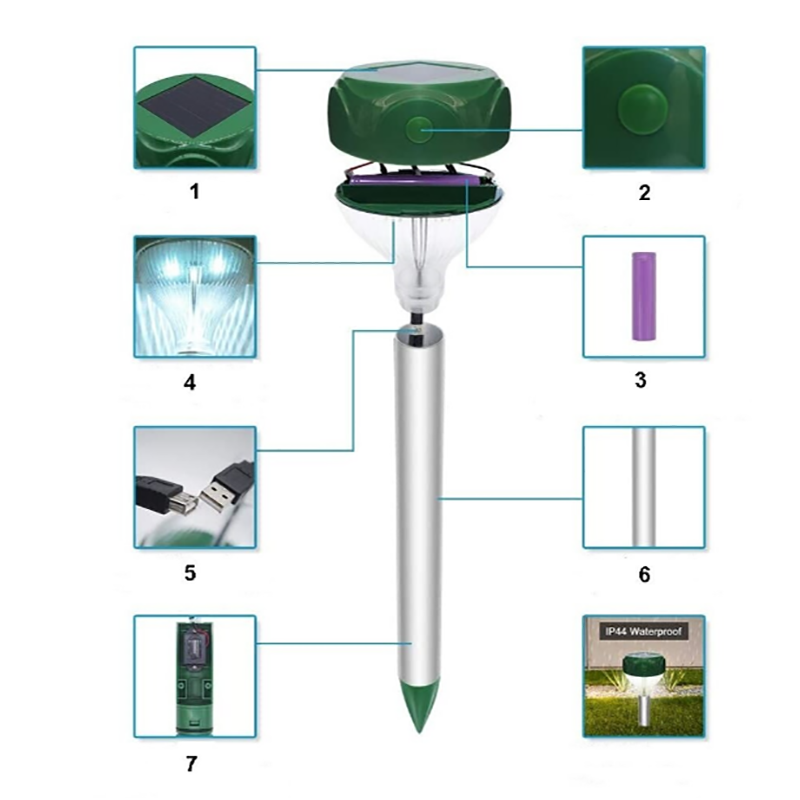 1

2

4

3

5

6

7

IP44 Waterproof