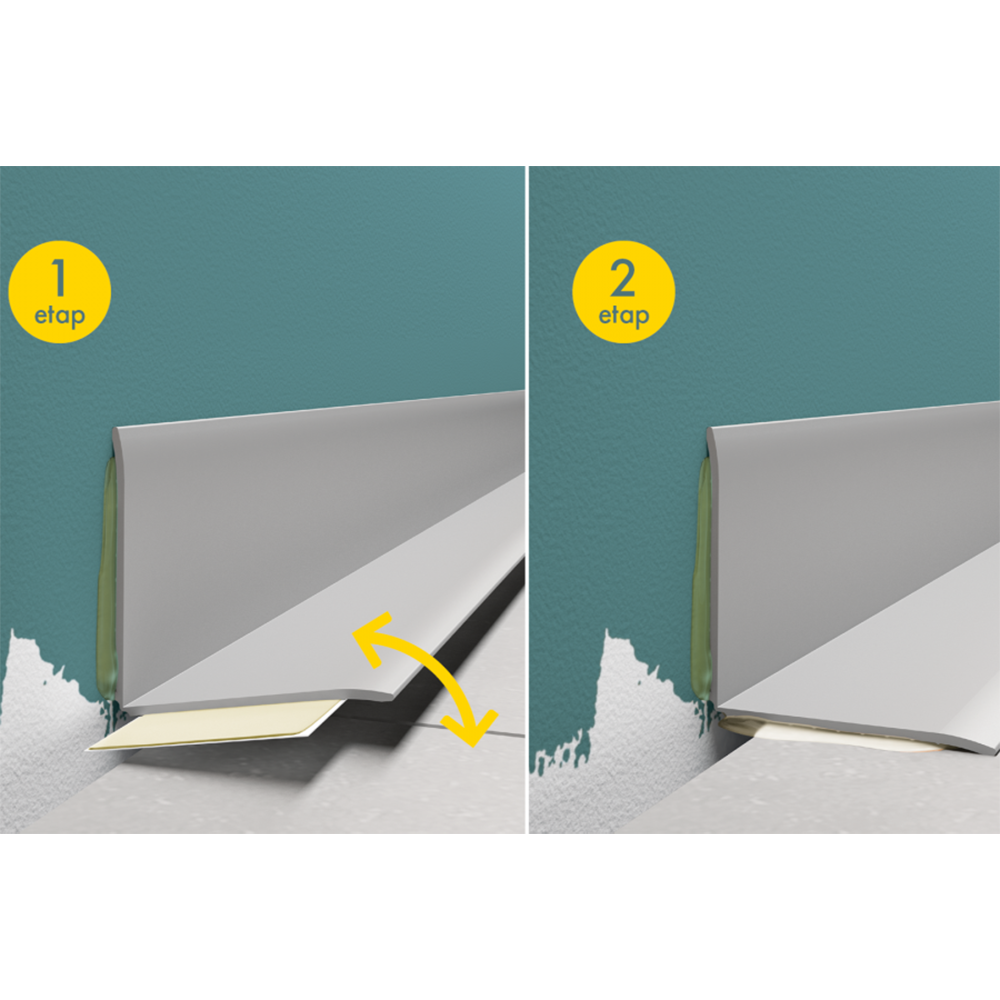 1
etap

2
etap