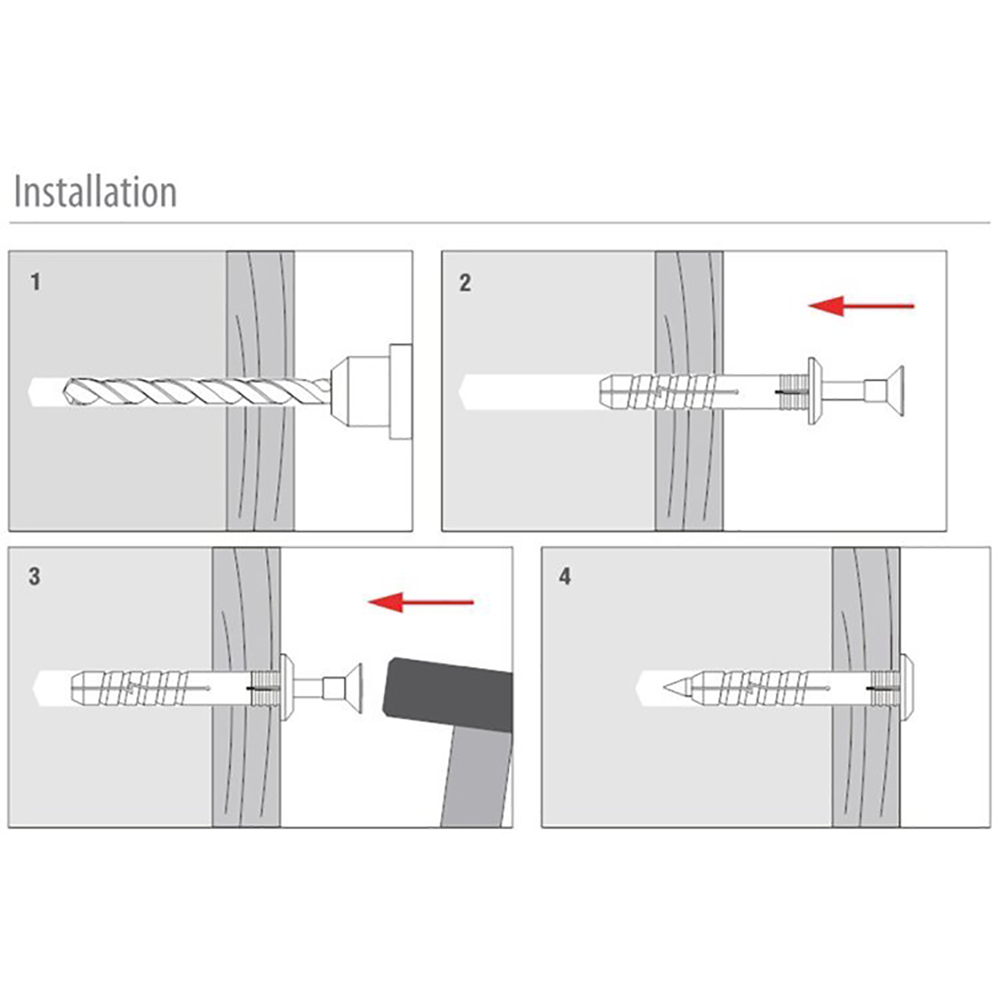 Installation

1

2

3

4